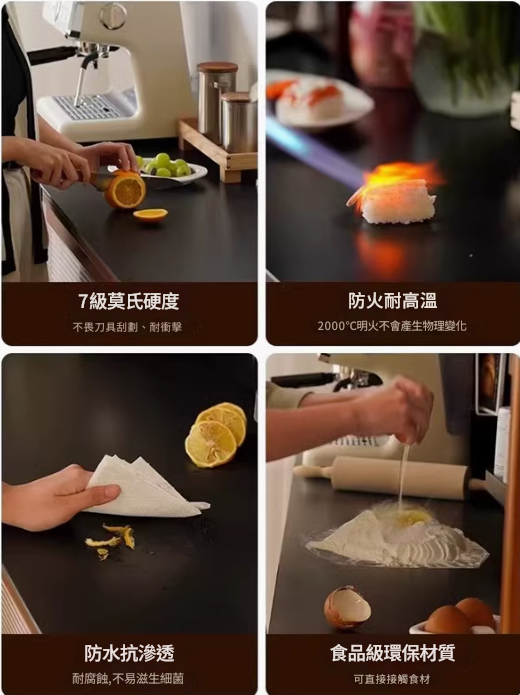 7級莫氏硬度

不畏刀具刮劃、耐衝擊

防火耐高溫

2000°C明火不會產生物理變化

防水抗滲透

耐腐蝕,不易滋生細菌

食品級環保材質

可直接接觸食材