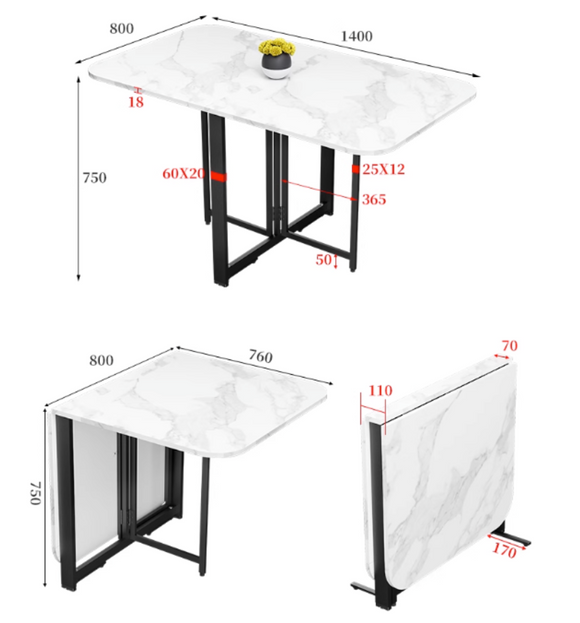 800
1400
18
750
60X20
25X12
365
50

800
760
750
110
70
170